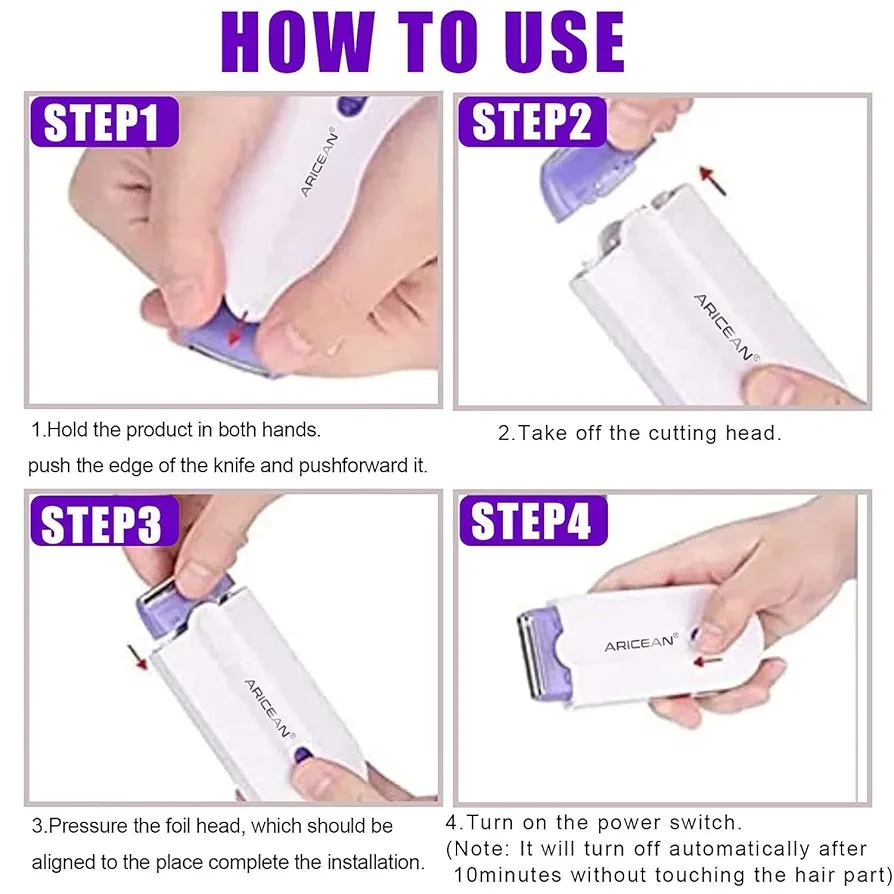 HOW TO USE

STEP1

ARICEAN®

1.Hold the product in both hands.
push the edge of the knife and pushforward it.

STEP2

ARICEAN®

2.Take off the cutting head.

STEP3

ARICEAN®

3.Pressure the foil head, which should be aligned to the place complete the installation.

STEP4

ARICEAN®

4.Turn on the power switch.
(Note: It will turn off automatically after 10minutes without touching the hair part)