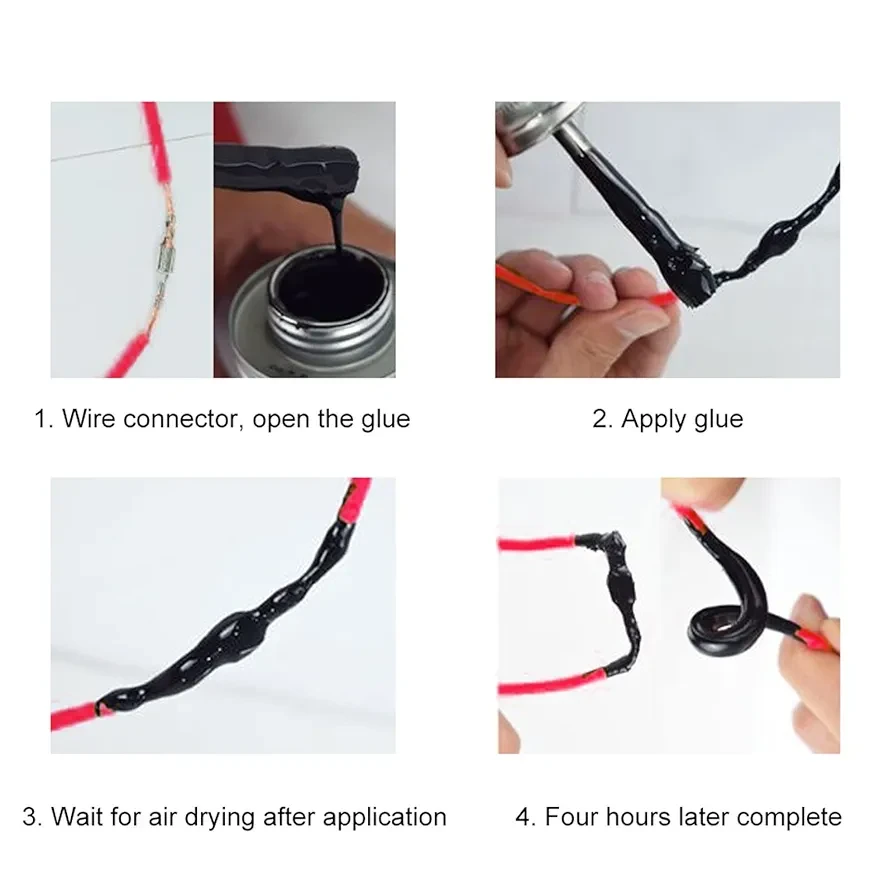 1. Wire connector, open the glue

2. Apply glue

3. Wait for air drying after application

4. Four hours later complete