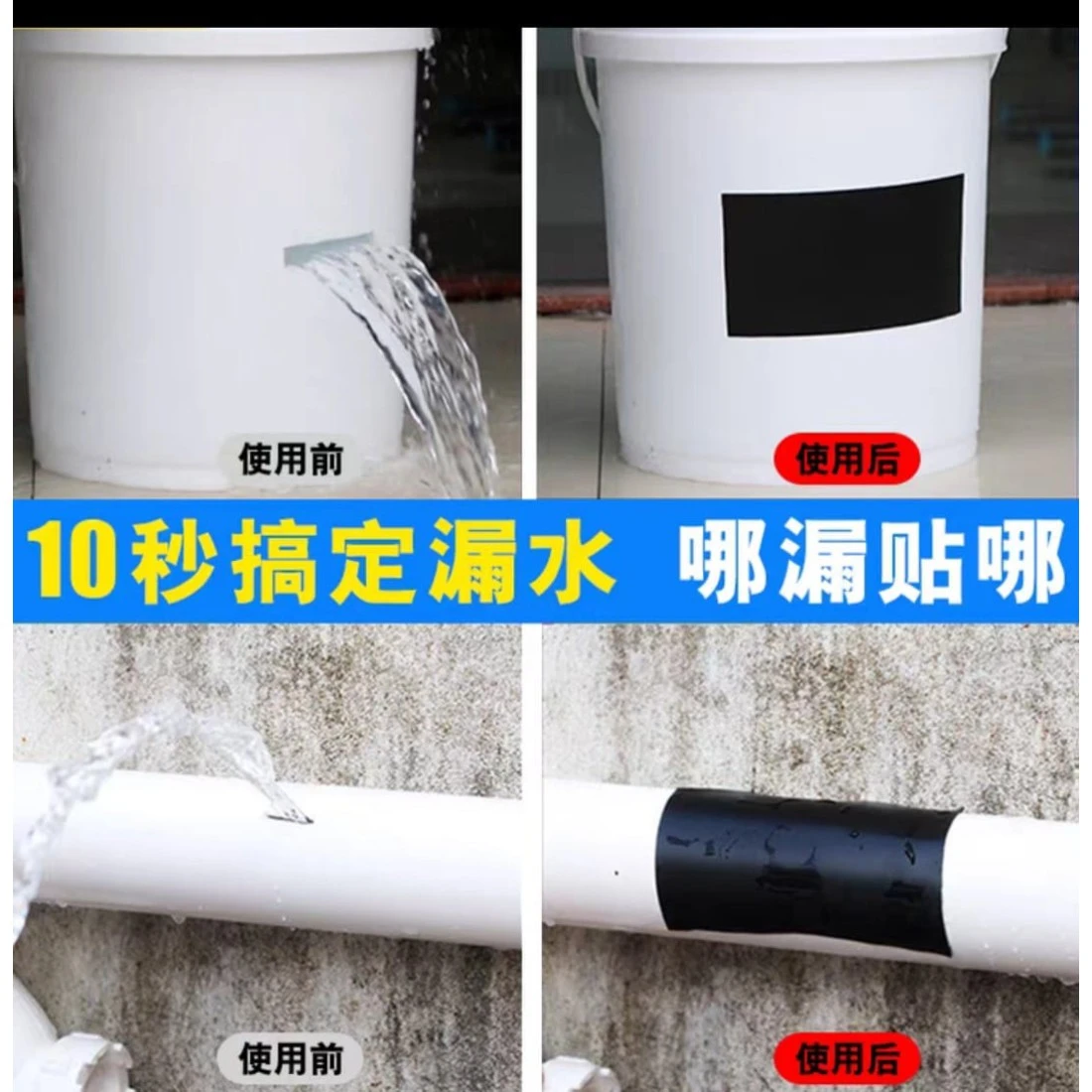 使用前

使用后

10秒搞定漏水 哪漏贴哪

使用前

使用后