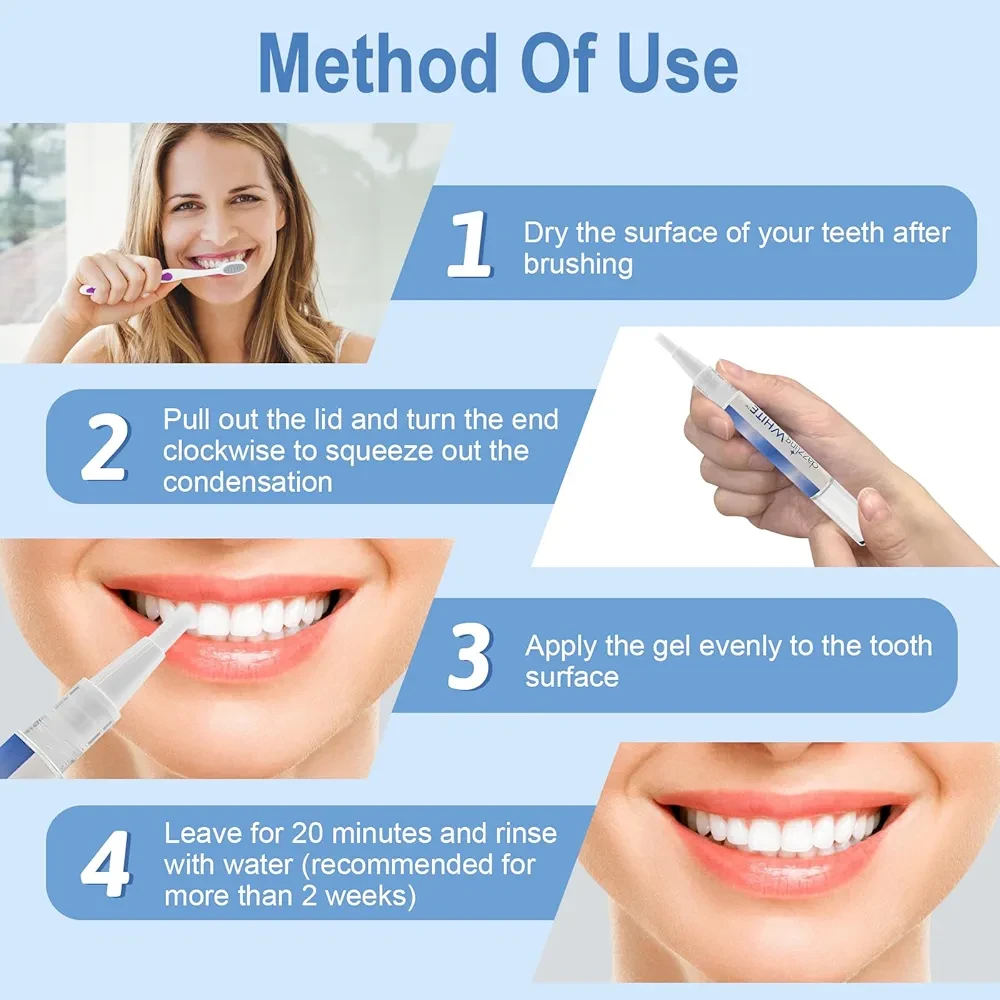 Method Of Use

1 Dry the surface of your teeth after brushing

2 Pull out the lid and turn the end clockwise to squeeze out the condensation

dazzling WHITE

3 Apply the gel evenly to the tooth surface

4 Leave for 20 minutes and rinse with water (recommended for more than 2 weeks)