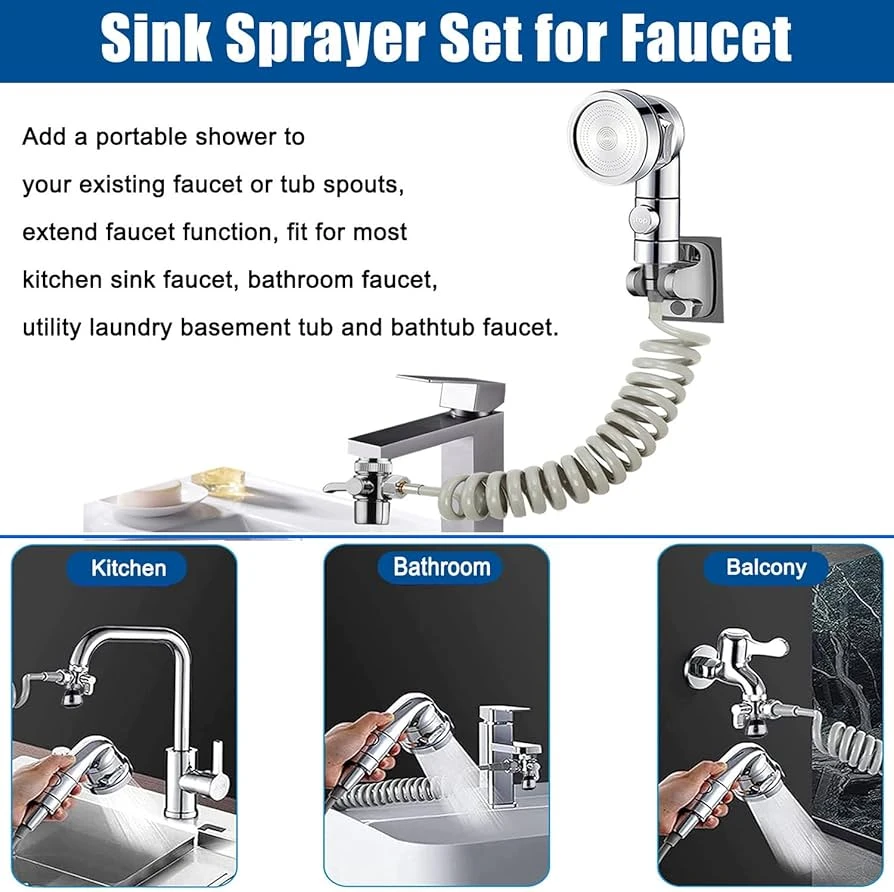 Sink Sprayer Set for Faucet

Add a portable shower to your existing faucet or tub spouts, extend faucet function, fit for most kitchen sink faucet, bathroom faucet, utility laundry basement tub and bathtub faucet.

Kitchen

Bathroom

Balcony