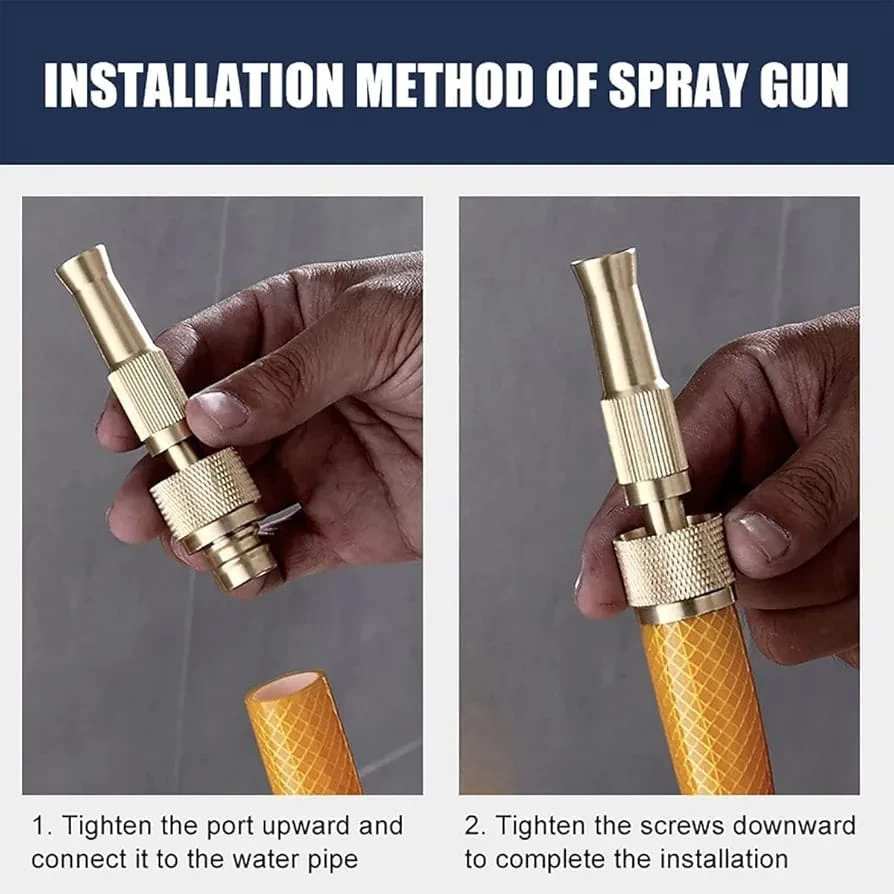 INSTALLATION METHOD OF SPRAY GUN

1. Tighten the port upward and connect it to the water pipe

2. Tighten the screws downward to complete the installation